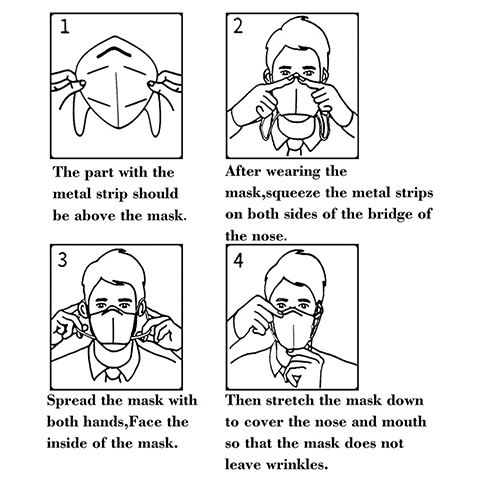 1

The part with the metal strip should be above the mask.

2

After wearing the mask,squeeze the metal strips on both sides of the bridge of the nose.

3

Spread the mask with both hands,Face the inside of the mask.

4

Then stretch the mask down to cover the nose and mouth so that the mask does not leave wrinkles.